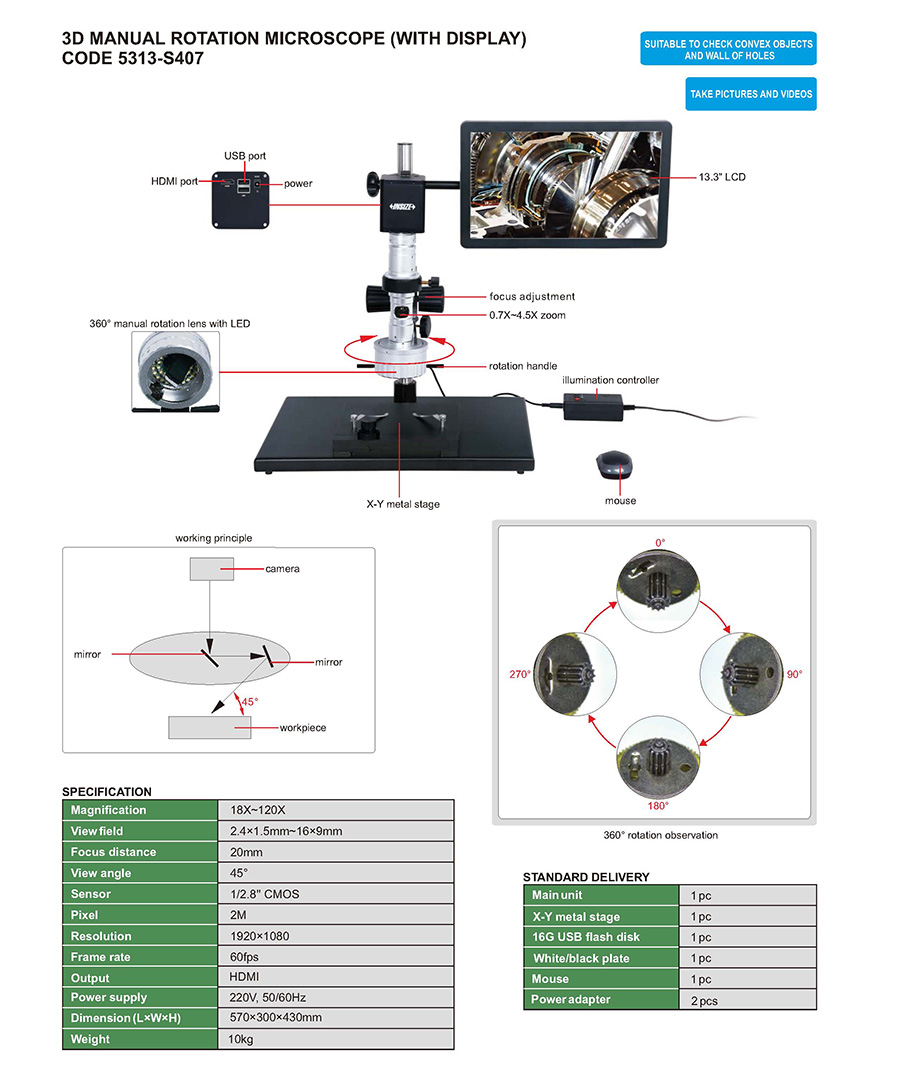 3D MANUAL ROTATION MICROSCOPE (WITH DISPLAY)
CODE 5313-S407

SUITABLE TO CHECK CONVEX OBJECTS AND WALL OF HOLES

TAKE PICTURES AND VIDEOS

USB port
HDMI port
power
INSIZE
13.3" LCD
focus adjustment
0.7X~4.5X zoom
360° manual rotation lens with LED
rotation handle
illumination controller
X-Y metal stage
mouse

working principle
camera
mirror
mirror
45°
workpiece

0°
90°
180°
270°
360° rotation observation

SPECIFICATION

| Magnification | 18X~120X |
|---|---|
| View field | 2.4×1.5mm~16×9mm |
| Focus distance | 20mm |
| View angle | 45° |
| Sensor | 1/2.8" CMOS |
| Pixel | 2M |
| Resolution | 1920×1080 |
| Frame rate | 60fps |
| Output | HDMI |
| Power supply | 220V, 50/60Hz |
| Dimension (L×W×H) | 570×300×430mm |
| Weight | 10kg |

STANDARD DELIVERY

| Main unit | 1 pc |
|---|---|
| X-Y metal stage | 1 pc |
| 16G USB flash disk | 1 pc |
| White/black plate | 1 pc |
| Mouse | 1 pc |
| Power adapter | 2 pcs |